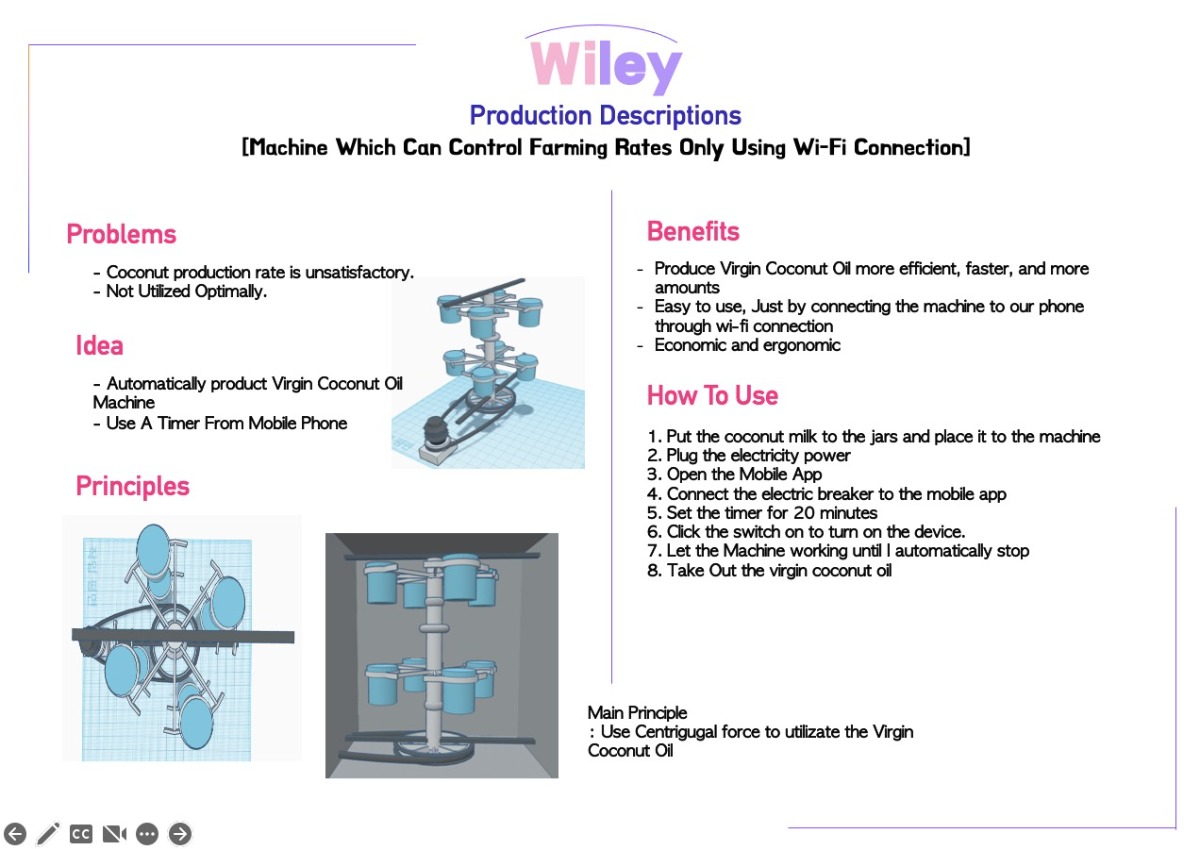 Wiley
Production Descriptions
[Machine Which Can Control Farming Rates Only Using Wi-Fi Connection]

Problems

- Coconut production rate is unsatisfactory.
- Not Utilized Optimally.

Idea

- Automatically product Virgin Coconut Oil Machine
- Use A Timer From Mobile Phone

Principles

Benefits

- Produce Virgin Coconut Oil more efficient, faster, and more amounts
- Easy to use, Just by connecting the machine to our phone through wi-fi connection
- Economic and ergonomic

How To Use

1. Put the coconut milk to the jars and place it to the machine
2. Plug the electricity power
3. Open the Mobile App
4. Connect the electric breaker to the mobile app
5. Set the timer for 20 minutes
6. Click the switch on to turn on the device.
7. Let the Machine working until I automatically stop
8. Take Out the virgin coconut oil

Main Principle
: Use Centrigugal force to utilizate the Virgin Coconut Oil

CC