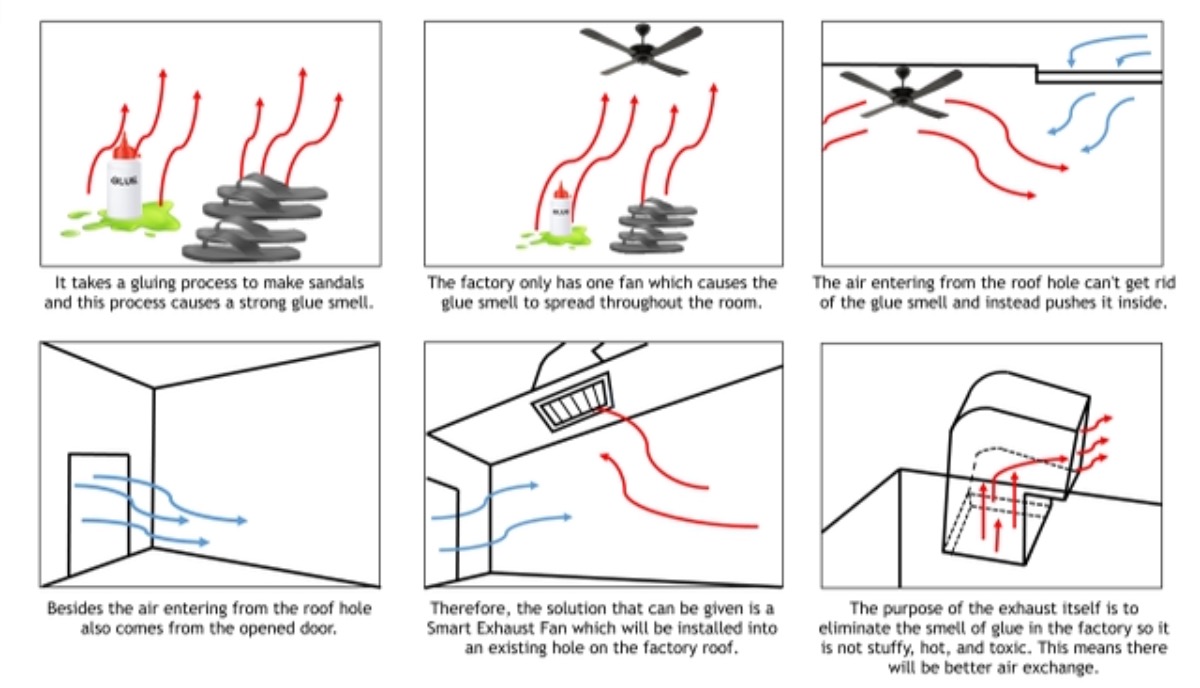 GLUE

It takes a gluing process to make sandals and this process causes a strong glue smell.

GLUE

The factory only has one fan which causes the glue smell to spread throughout the room.

The air entering from the roof hole can't get rid of the glue smell and instead pushes it inside.

Besides the air entering from the roof hole also comes from the opened door.

Therefore, the solution that can be given is a Smart Exhaust Fan which will be installed into an existing hole on the factory roof.

The purpose of the exhaust itself is to eliminate the smell of glue in the factory so it is not stuffy, hot, and toxic. This means there will be better air exchange.